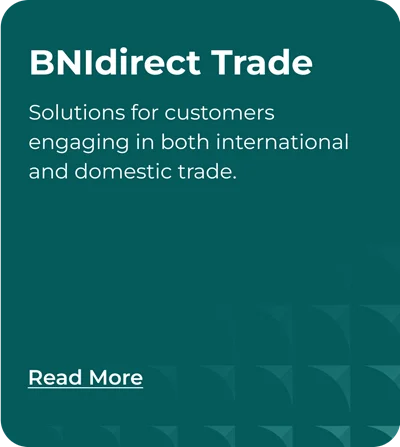 BNIdirect Trade

Solutions for customers engaging in both international and domestic trade.

Read More